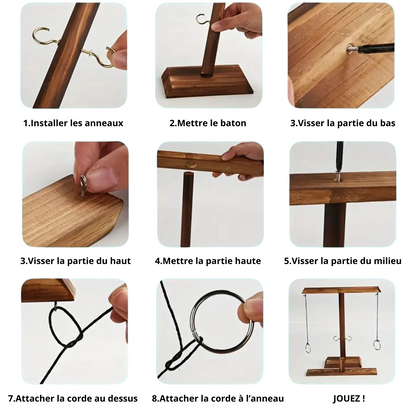 1.Installer les anneaux

2.Mettre le baton

3.Visser la partie du bas

3.Visser la partie du haut

4.Mettre la partie haute

5.Visser la partie du milieu

7.Attacher la corde au dessus

8.Attacher la corde à l'anneau

JOUEZ !